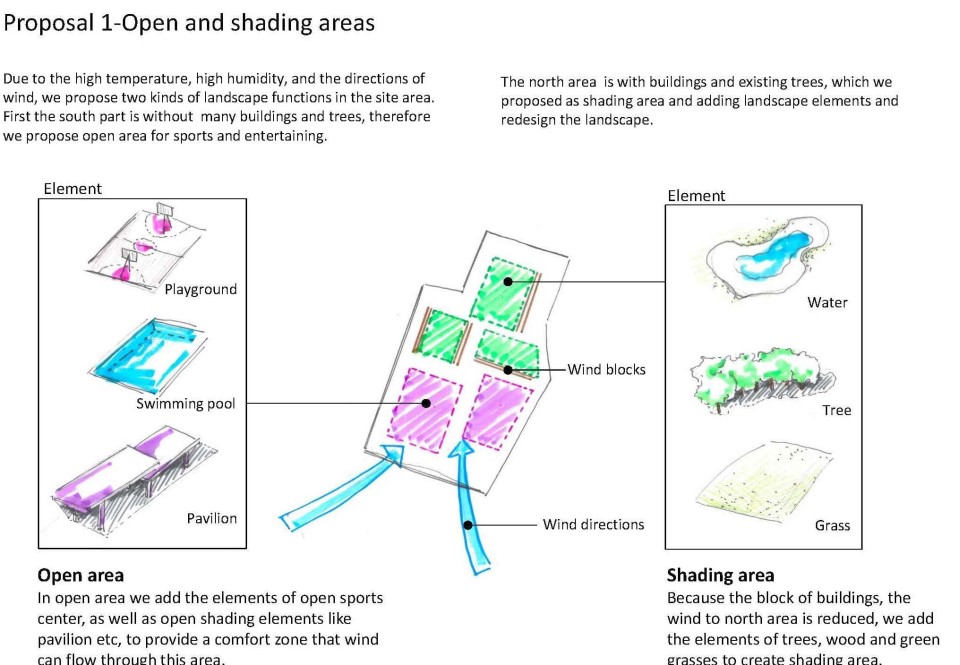 Proposal 1-Open and shading areas

Due to the high temperature, high humidity, and the directions of wind, we propose two kinds of landscape functions in the site area. First the south part is without many buildings and trees, therefore we propose open area for sports and entertaining.

The north area is with buildings and existing trees, which we proposed as shading area and adding landscape elements and redesign the landscape.

Element

Playground

Swimming pool

Pavilion

Wind blocks

Wind directions

Element

Water

Tree

Grass

Open area
In open area we add the elements of open sports center, as well as open shading elements like pavilion etc, to provide a comfort zone that wind can flow through this area.

Shading area
Because the block of buildings, the wind to north area is reduced, we add the elements of trees, wood and green grasses to create shading area.